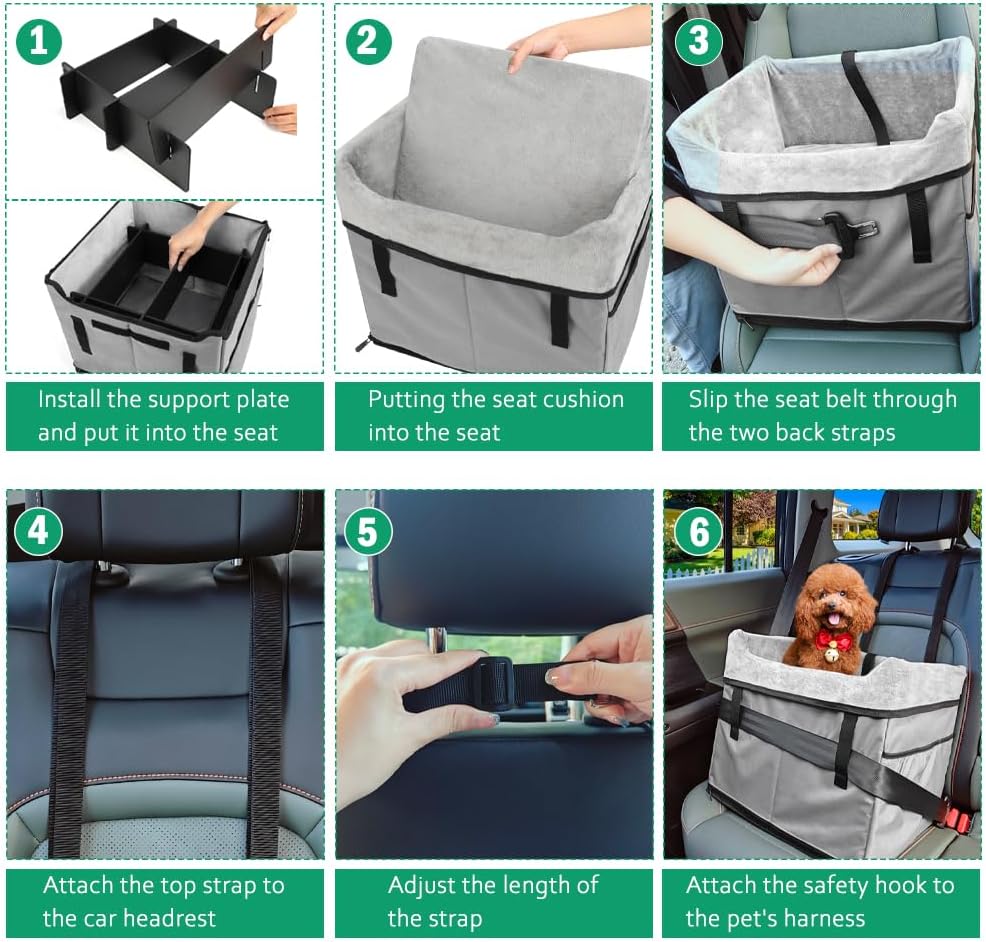 1

Install the support plate and put it into the seat

2

Putting the seat cushion into the seat

3

Slip the seat belt through the two back straps

4

Attach the top strap to the car headrest

5

Adjust the length of the strap

6

Attach the safety hook to the pet's harness