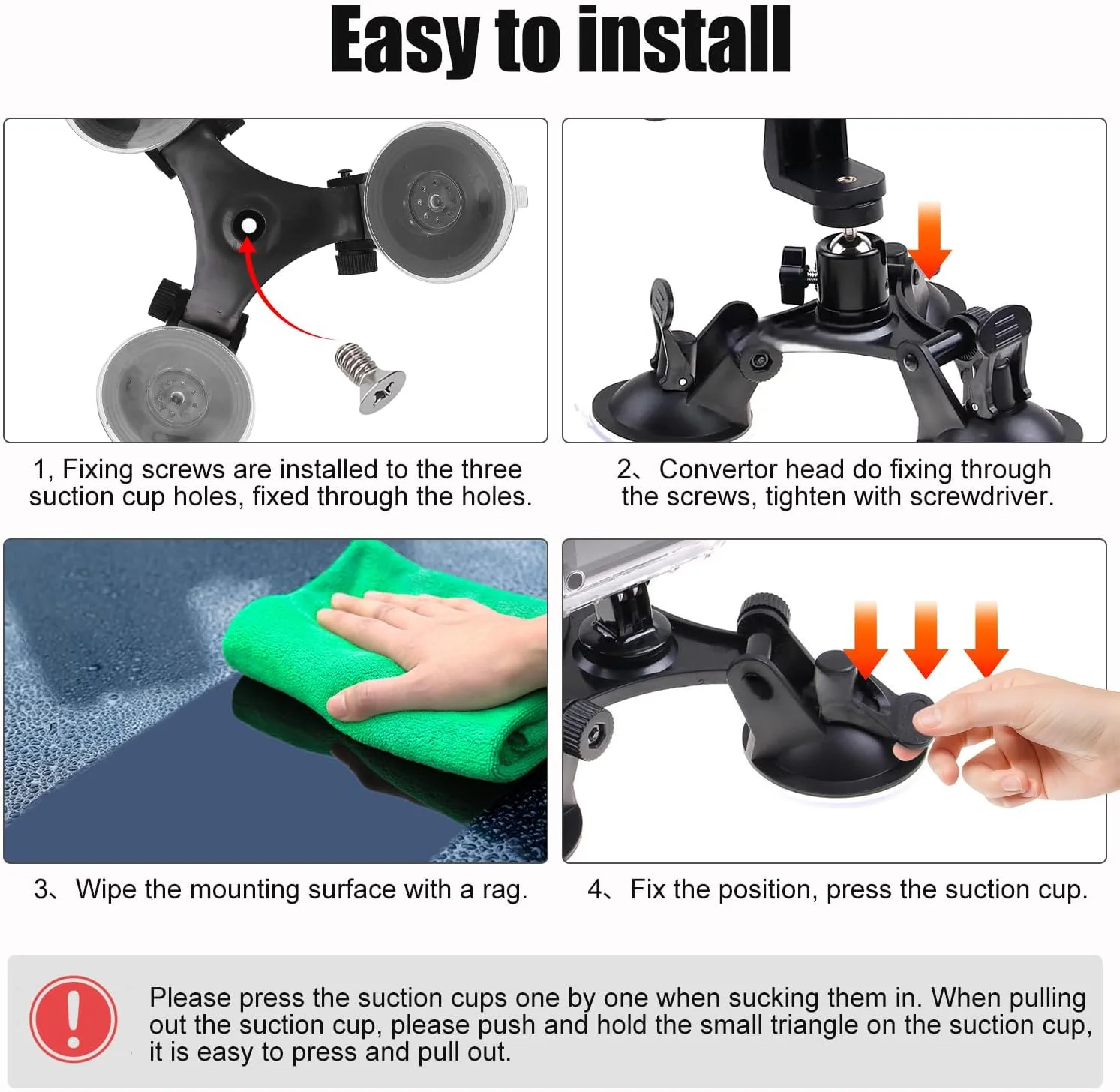 Easy to install

1, Fixing screws are installed to the three suction cup holes, fixed through the holes.

2、Convertor head do fixing through the screws, tighten with screwdriver.

3、Wipe the mounting surface with a rag.

4、Fix the position, press the suction cup.

!

Please press the suction cups one by one when sucking them in. When pulling out the suction cup, please push and hold the small triangle on the suction cup, it is easy to press and pull out.