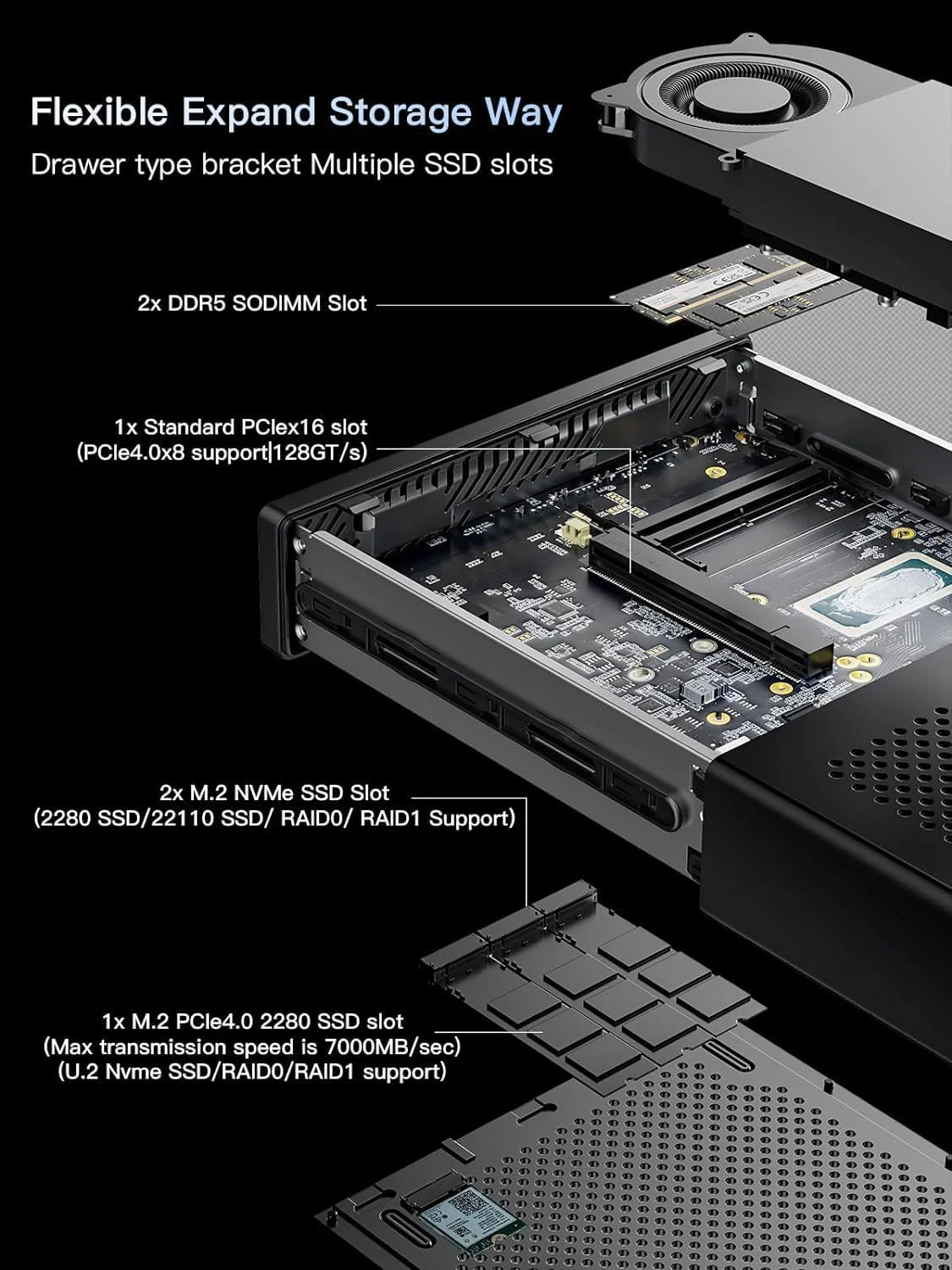 Flexible Expand Storage Way
Drawer type bracket Multiple SSD slots

2x DDR5 SODIMM Slot

1x Standard PCIex16 slot
(PCIe4.0x8 support|128GT/s)

2x M.2 NVMe SSD Slot
(2280 SSD/22110 SSD/ RAID0/ RAID1 Support)

1x M.2 PCIe4.0 2280 SSD slot
(Max transmission speed is 7000MB/sec)
(U.2 Nvme SSD/RAID0/RAID1 support)