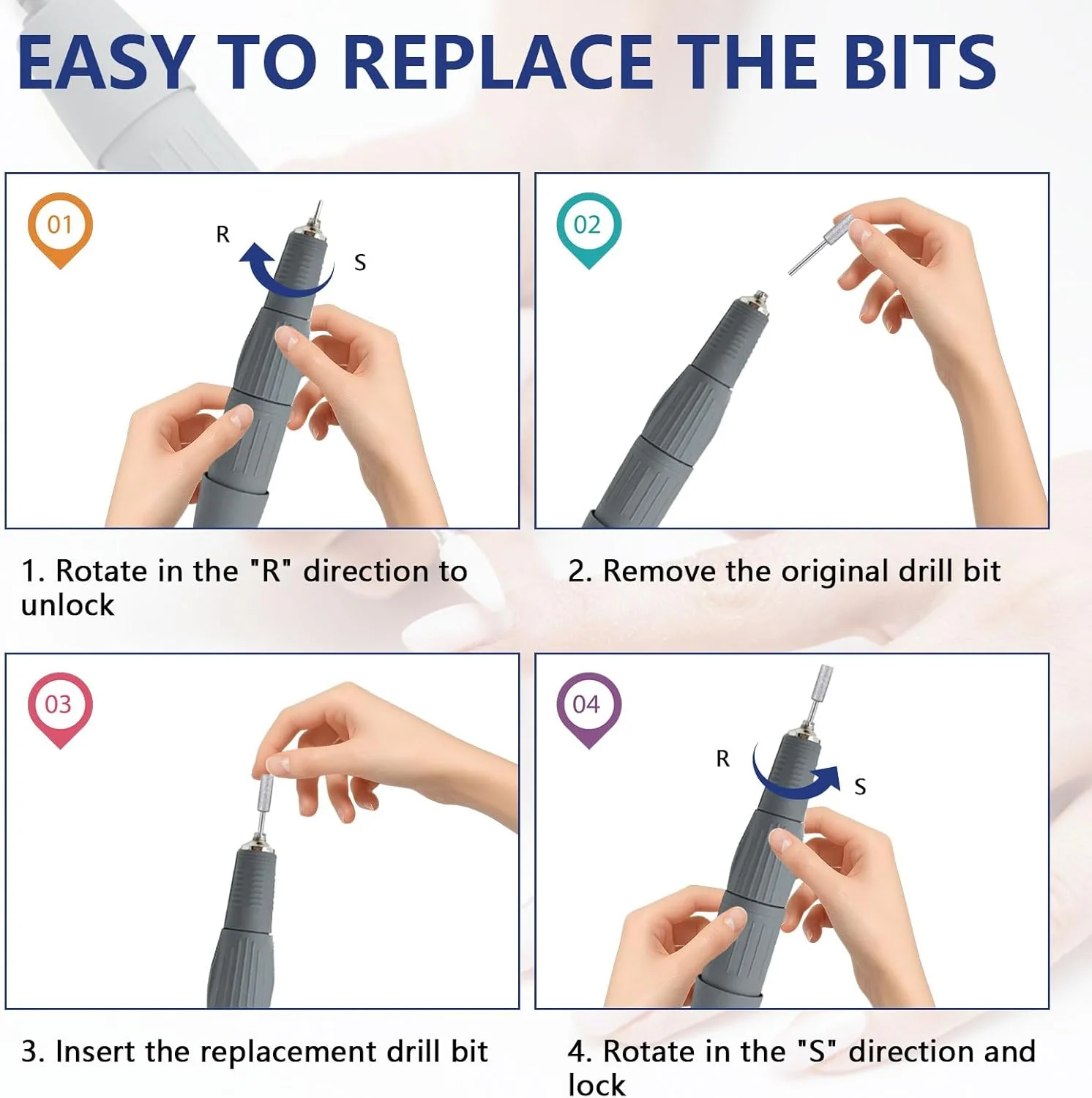 EASY TO REPLACE THE BITS

01

R

S

1. Rotate in the "R" direction to unlock

02

2. Remove the original drill bit

03

3. Insert the replacement drill bit

04

R

S

4. Rotate in the "S" direction and lock