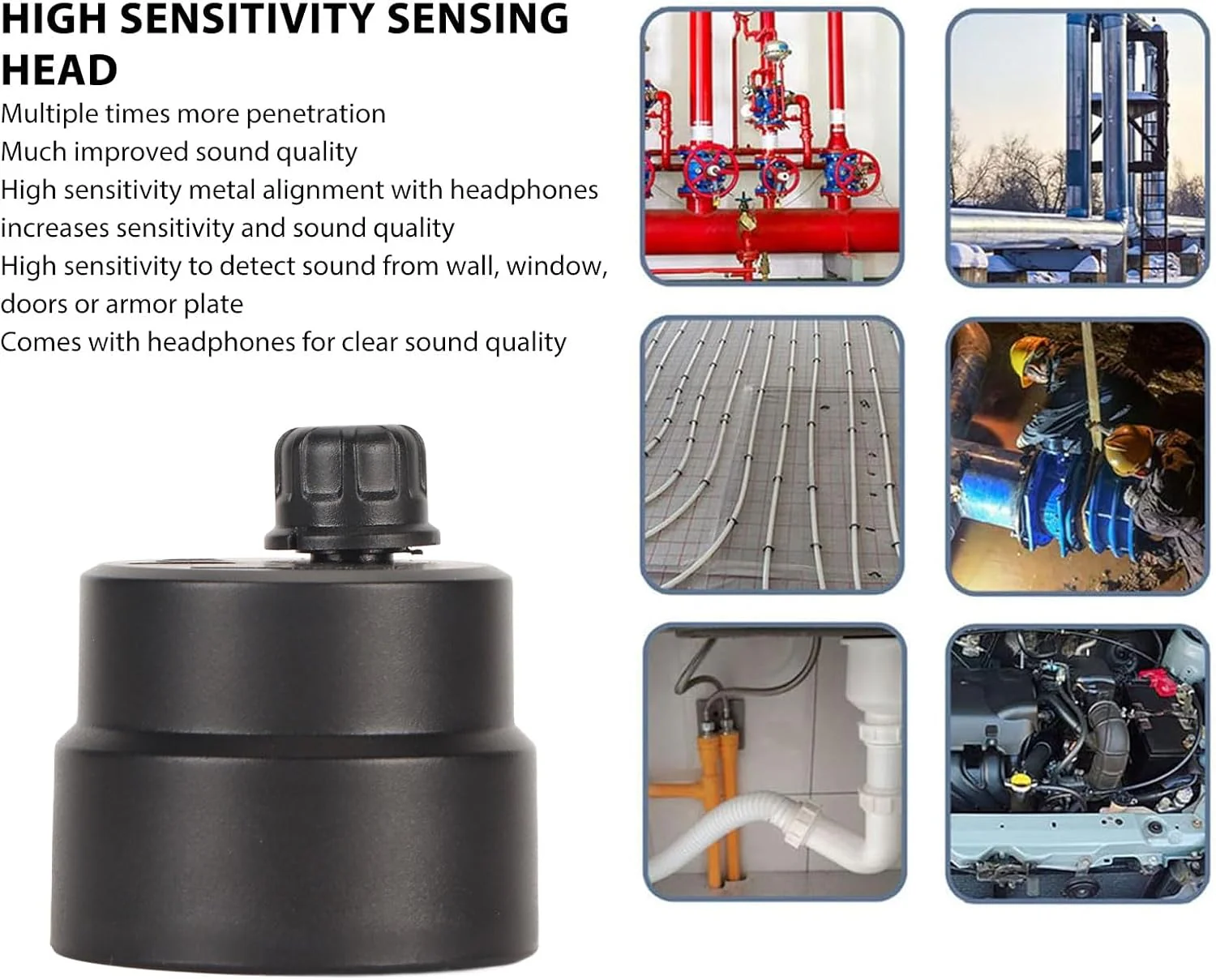 HIGH SENSITIVITY SENSING HEAD

Multiple times more penetration
Much improved sound quality
High sensitivity metal alignment with headphones increases sensitivity and sound quality
High sensitivity to detect sound from wall, window, doors or armor plate
Comes with headphones for clear sound quality