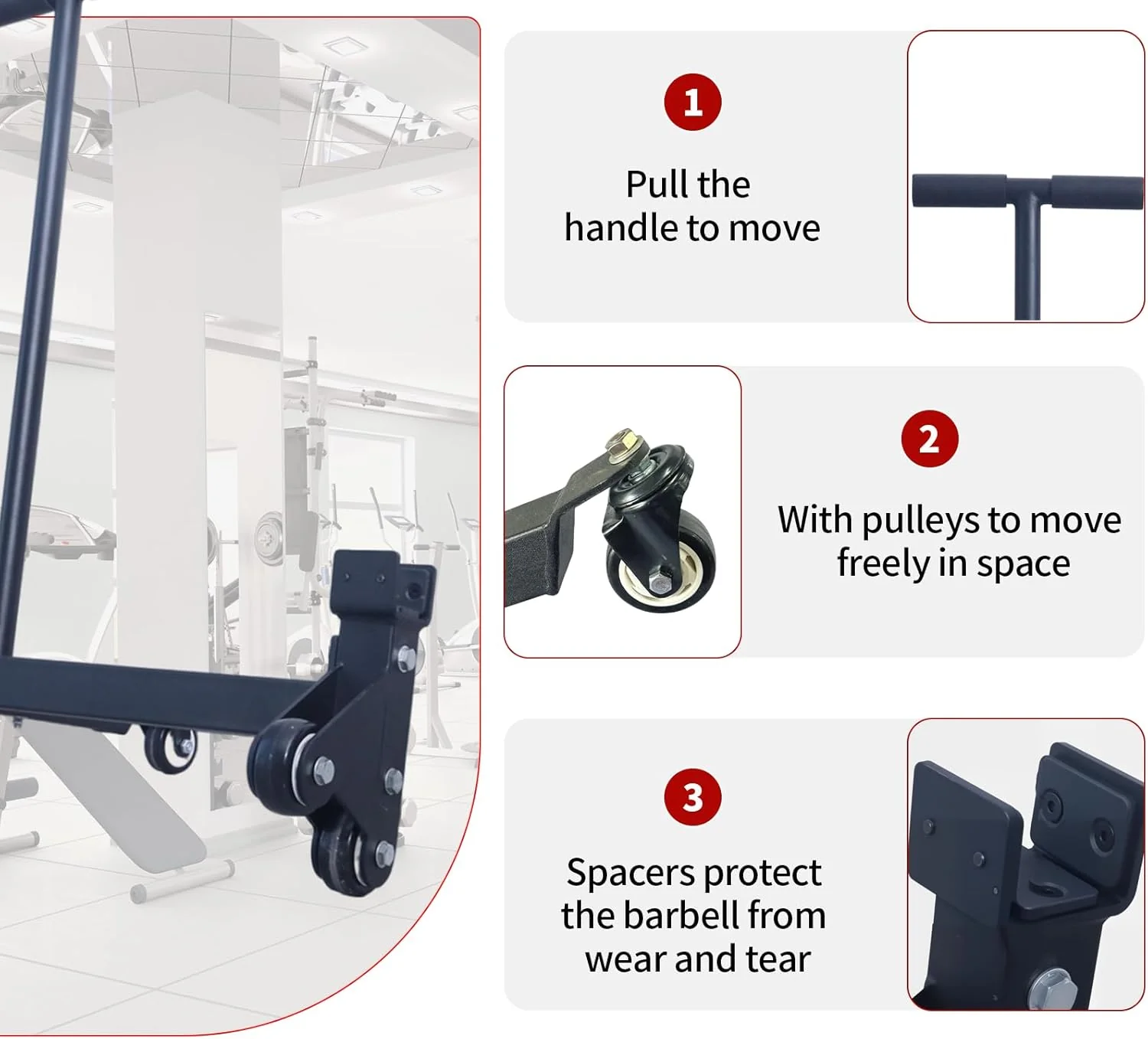 1

Pull the handle to move

2

With pulleys to move freely in space

3

Spacers protect the barbell from wear and tear