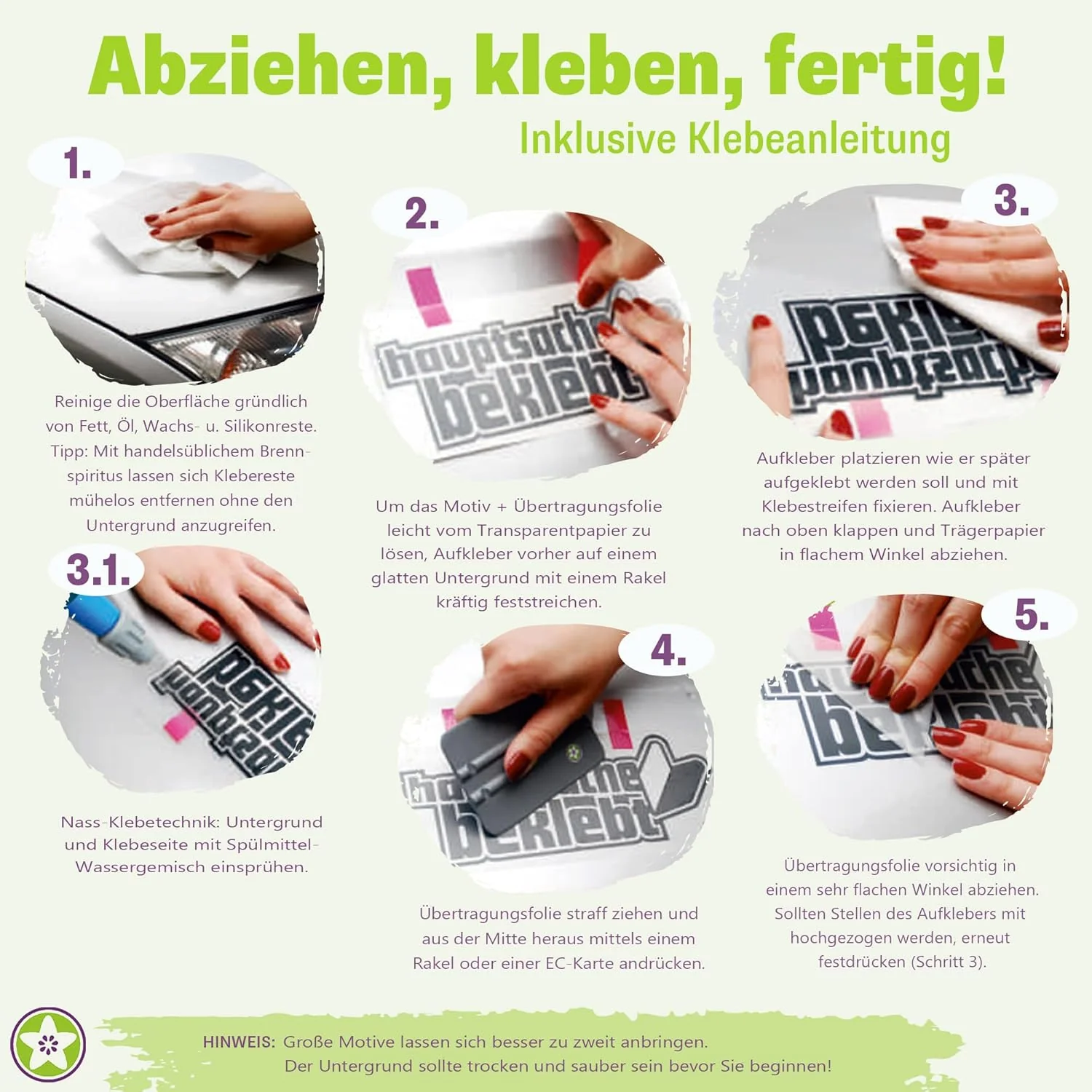 Abziehen, kleben, fertig!

Inklusive Klebeanleitung

1.

Reinige die Oberfläche gründlich von Fett, Öl, Wachs- u. Silikonreste. Tipp: Mit handelsüblichem Brennspiritus lassen sich Klebereste mühelos entfernen ohne den Untergrund anzugreifen.

2.

hauptsache beklebt

Um das Motiv + Übertragungsfolie leicht vom Transparentpapier zu lösen, Aufkleber vorher auf einem glatten Untergrund mit einem Rakel kräftig feststreichen.

3.

Aufkleber platzieren wie er später aufgeklebt werden soll und mit Klebestreifen fixieren. Aufkleber nach oben klappen und Trägerpapier in flachem Winkel abziehen.

3.1.

Nass-Klebetechnik: Untergrund und Klebeseite mit Spülmittel-Wassergemisch einsprühen.

4.

beklebt

Übertragungsfolie straff ziehen und aus der Mitte heraus mittels einem Rakel oder einer EC-Karte andrücken.

5.

Übertragungsfolie vorsichtig in einem sehr flachen Winkel abziehen. Sollten Stellen des Aufklebers mit hochgezogen werden, erneut festdrücken (Schritt 3).

HINWEIS: Große Motive lassen sich besser zu zweit anbringen. Der Untergrund sollte trocken und sauber sein bevor Sie beginnen!