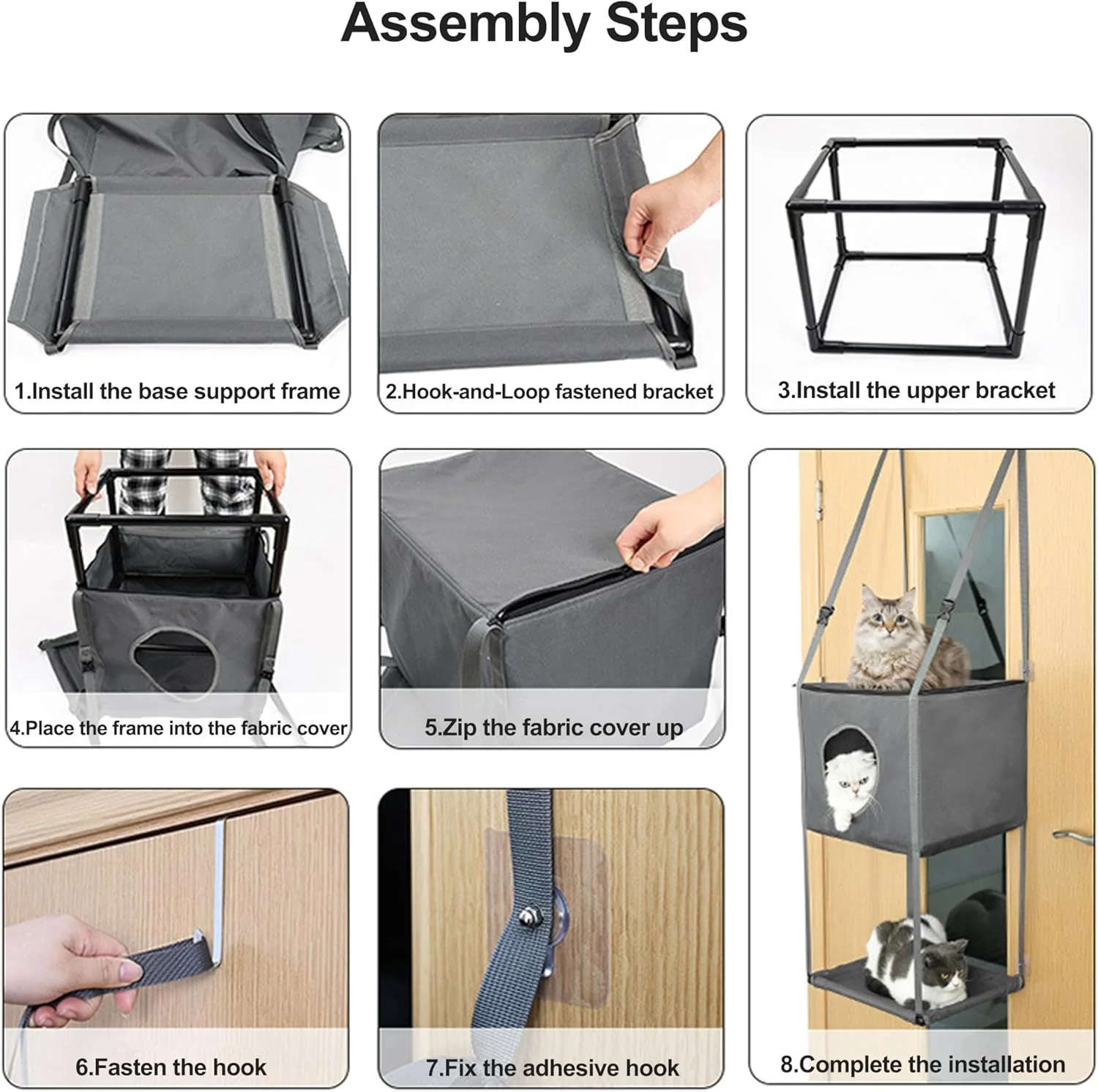 Assembly Steps

1.Install the base support frame

2.Hook-and-Loop fastened bracket

3.Install the upper bracket

4.Place the frame into the fabric cover

5.Zip the fabric cover up

6.Fasten the hook

7.Fix the adhesive hook

8.Complete the installation