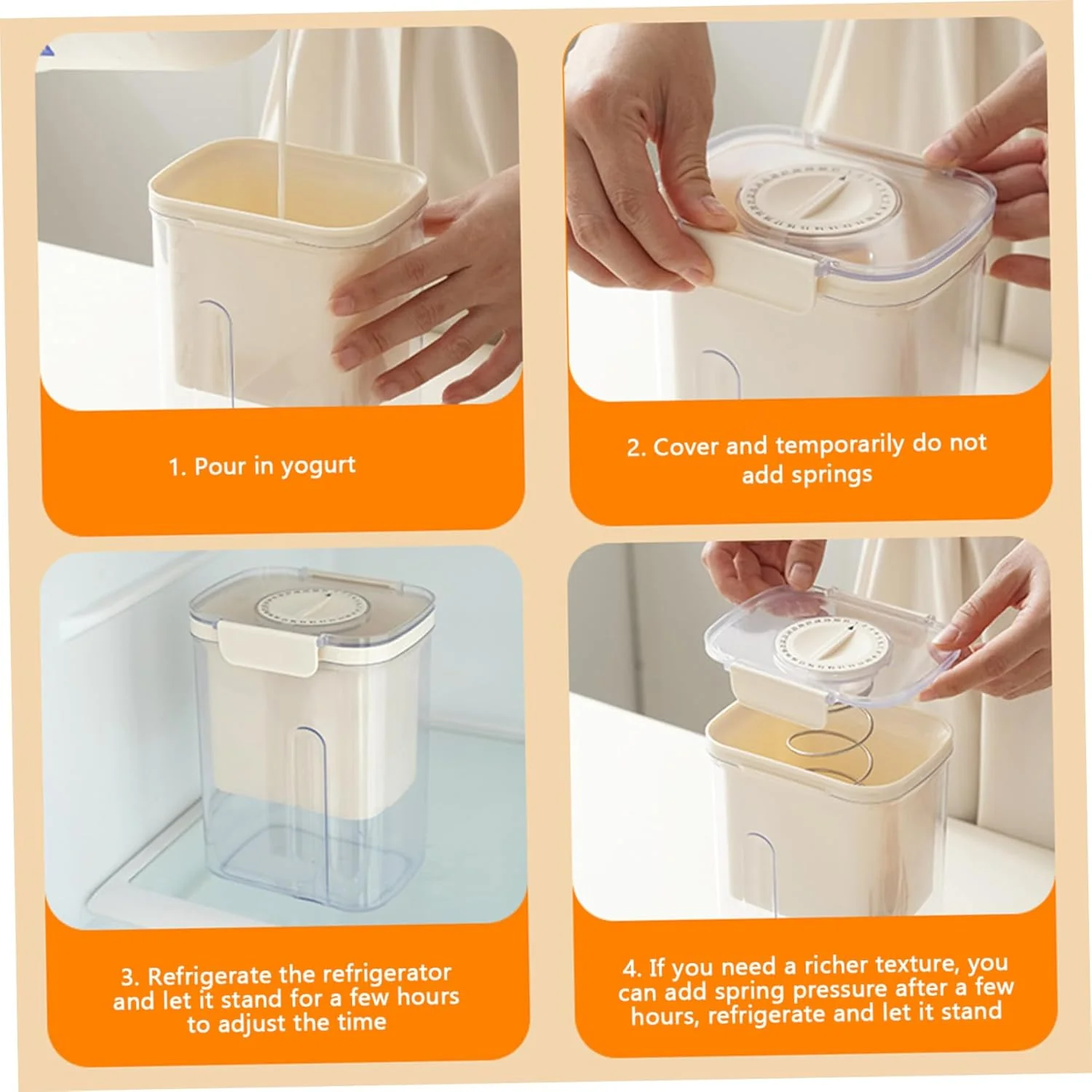 1. Pour in yogurt

2. Cover and temporarily do not add springs

3. Refrigerate the refrigerator and let it stand for a few hours to adjust the time

4. If you need a richer texture, you can add spring pressure after a few hours, refrigerate and let it stand