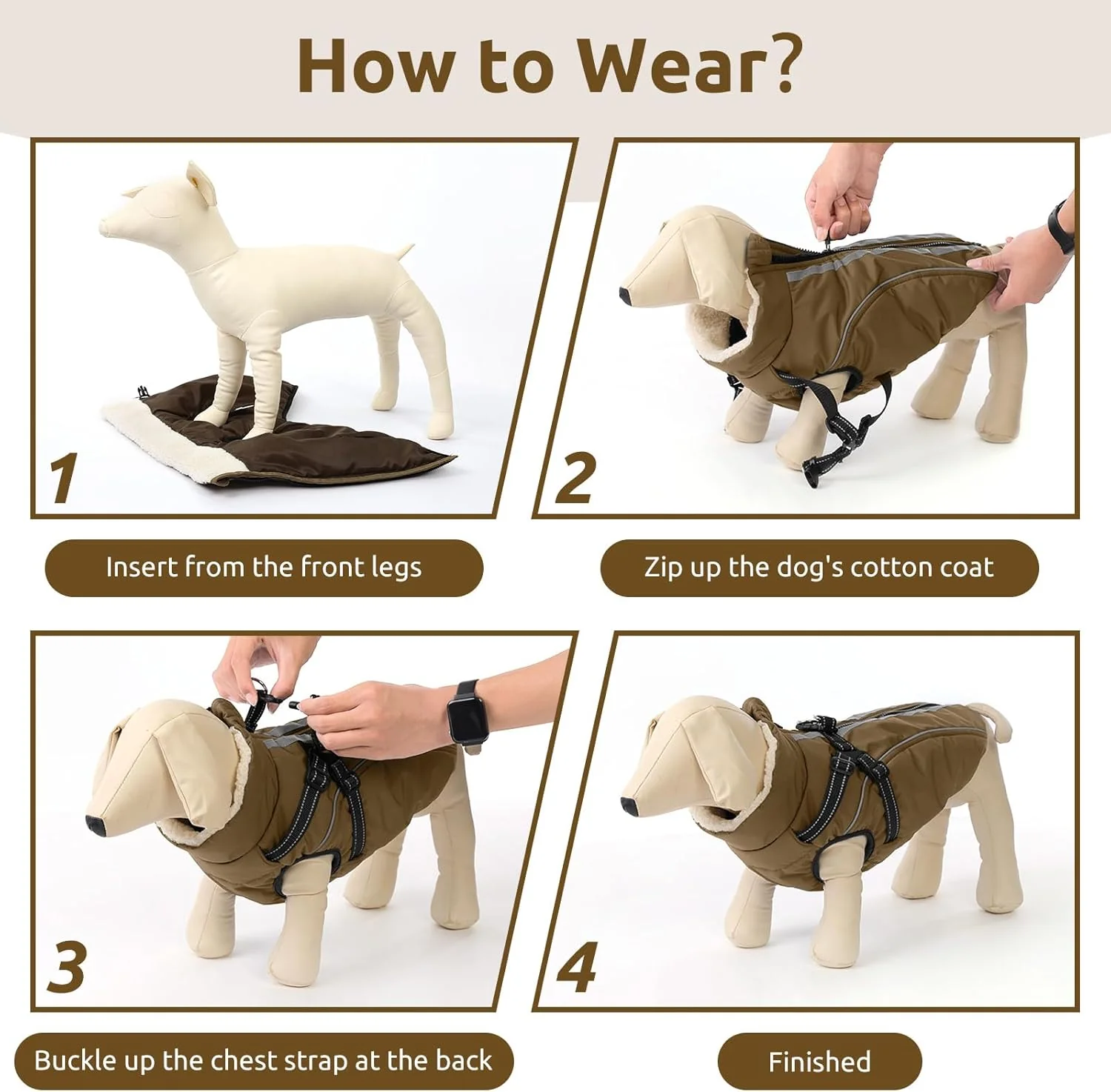 How to Wear?

1

Insert from the front legs

2

Zip up the dog's cotton coat

3

Buckle up the chest strap at the back

4

Finished