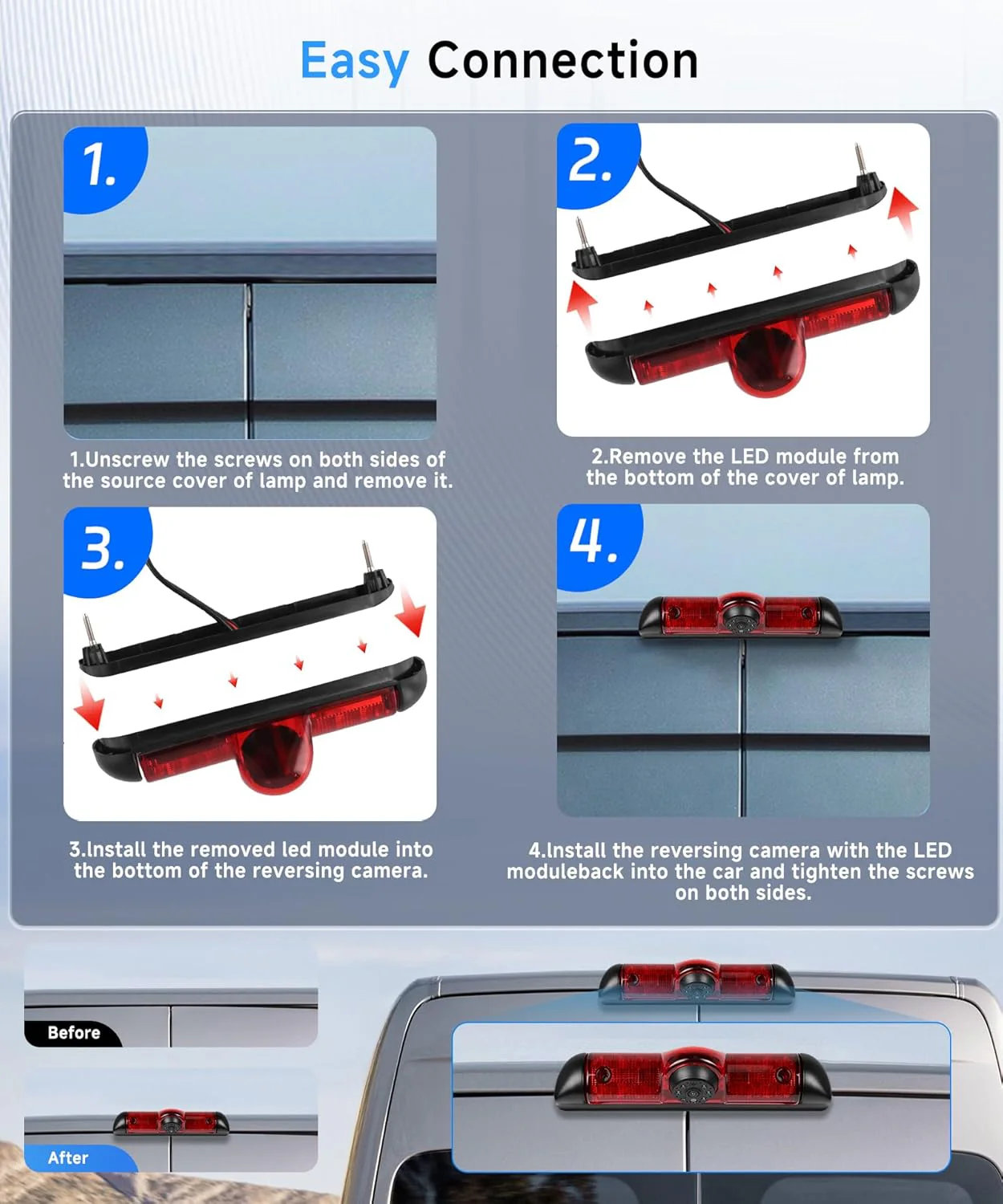 Easy Connection

1.

1.Unscrew the screws on both sides of the source cover of lamp and remove it.

2.

2.Remove the LED module from the bottom of the cover of lamp.

3.

3.Install the removed led module into the bottom of the reversing camera.

4.

4.Install the reversing camera with the LED moduleback into the car and tighten the screws on both sides.

Before

After