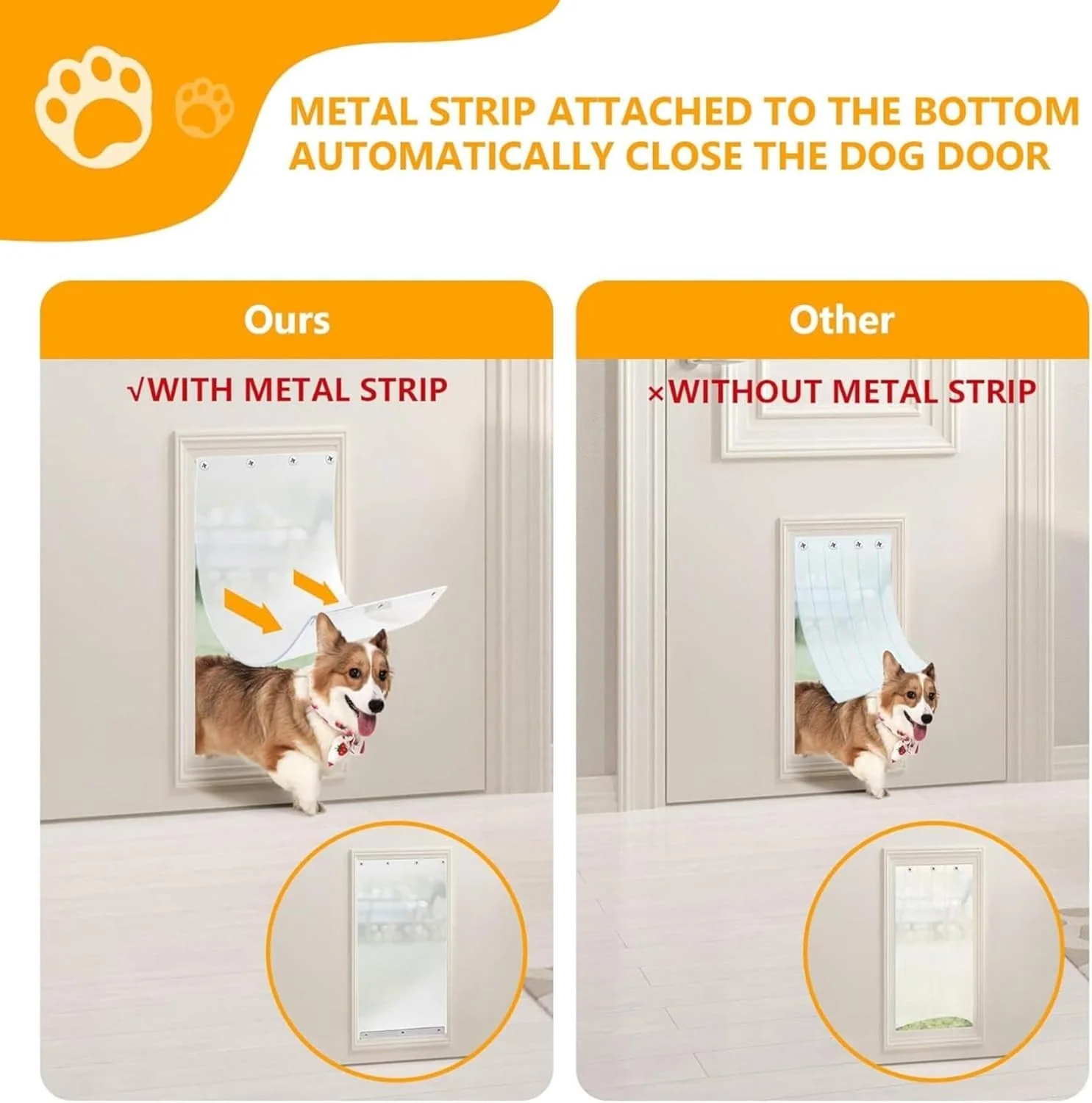 METAL STRIP ATTACHED TO THE BOTTOM AUTOMATICALLY CLOSE THE DOG DOOR

Ours

√WITH METAL STRIP

Other

×WITHOUT METAL STRIP