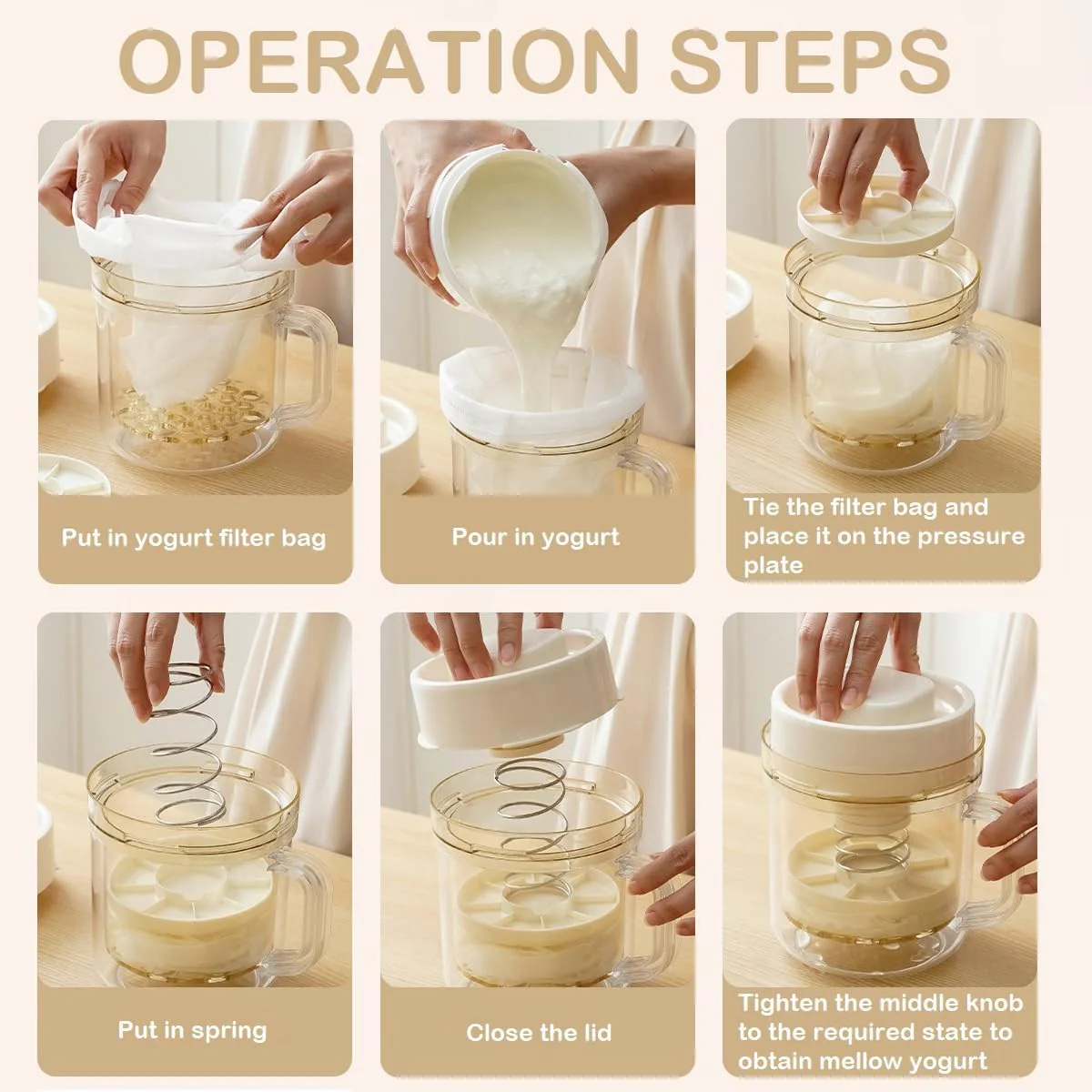 OPERATION STEPS

Put in yogurt filter bag

Pour in yogurt

Tie the filter bag and place it on the pressure plate

Put in spring

Close the lid

Tighten the middle knob to the required state to obtain mellow yogurt