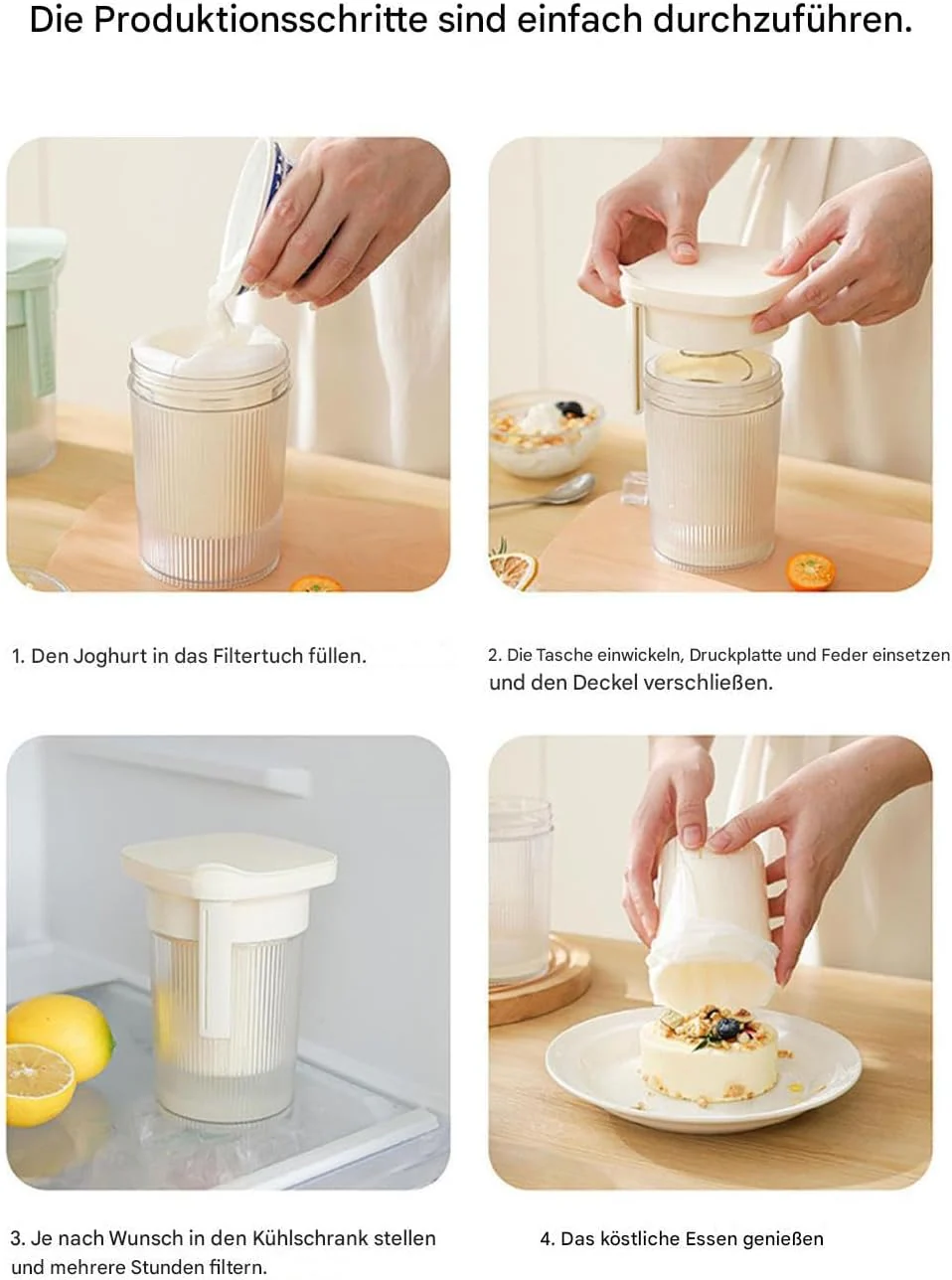 Die Produktionsschritte sind einfach durchzuführen.

1. Den Joghurt in das Filtertuch füllen.

2. Die Tasche einwickeln, Druckplatte und Feder einsetzen und den Deckel verschließen.

3. Je nach Wunsch in den Kühlschrank stellen und mehrere Stunden filtern.

4. Das köstliche Essen genießen