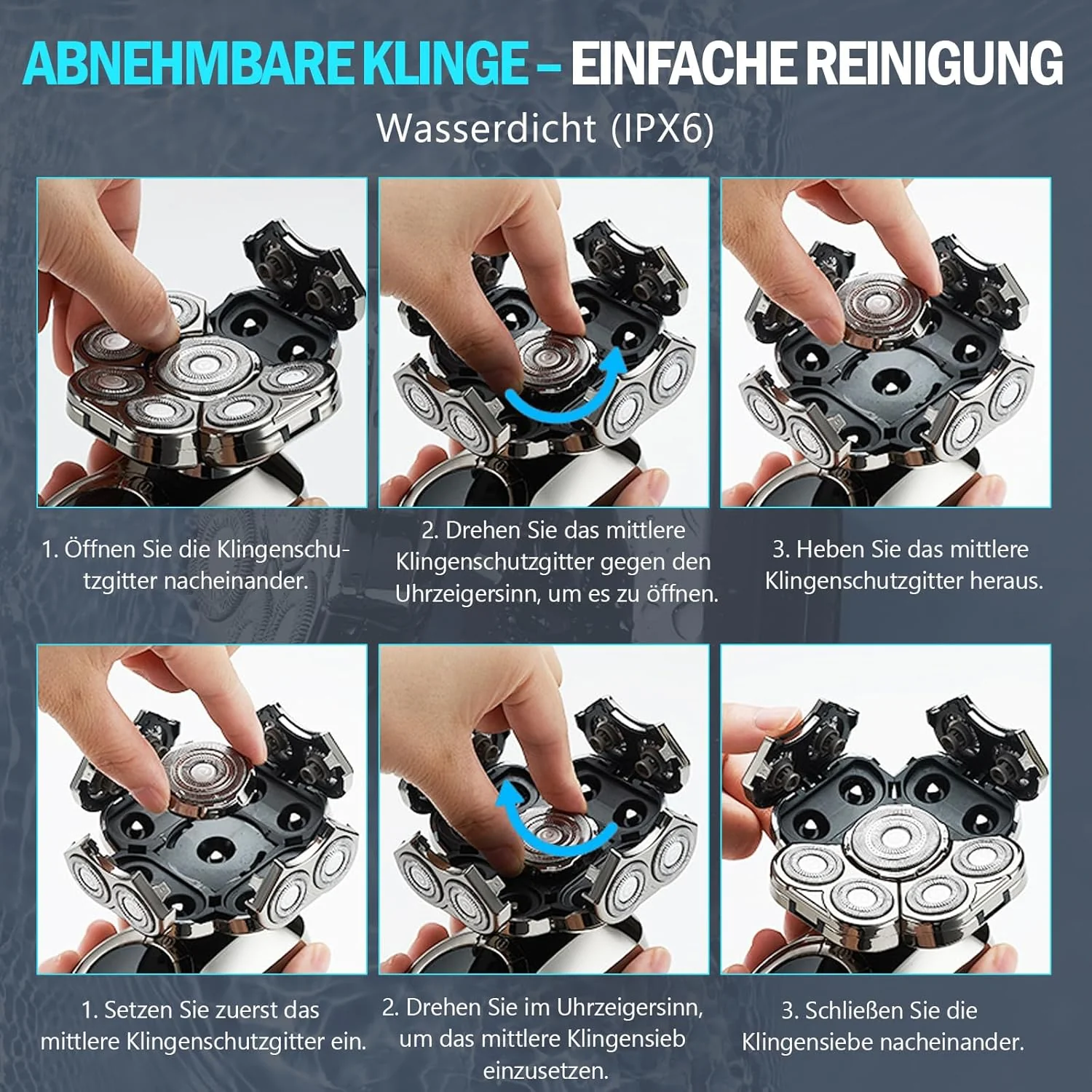 ABNEHMBARE KLINGE – EINFACHE REINIGUNG

Wasserdicht (IPX6)

1. Öffnen Sie die Klingenschutzgitter nacheinander.

2. Drehen Sie das mittlere Klingenschutzgitter gegen den Uhrzeigersinn, um es zu öffnen.

3. Heben Sie das mittlere Klingenschutzgitter heraus.

1. Setzen Sie zuerst das mittlere Klingenschutzgitter ein.

2. Drehen Sie im Uhrzeigersinn, um das mittlere Klingensieb einzusetzen.

3. Schließen Sie die Klingensiebe nacheinander.