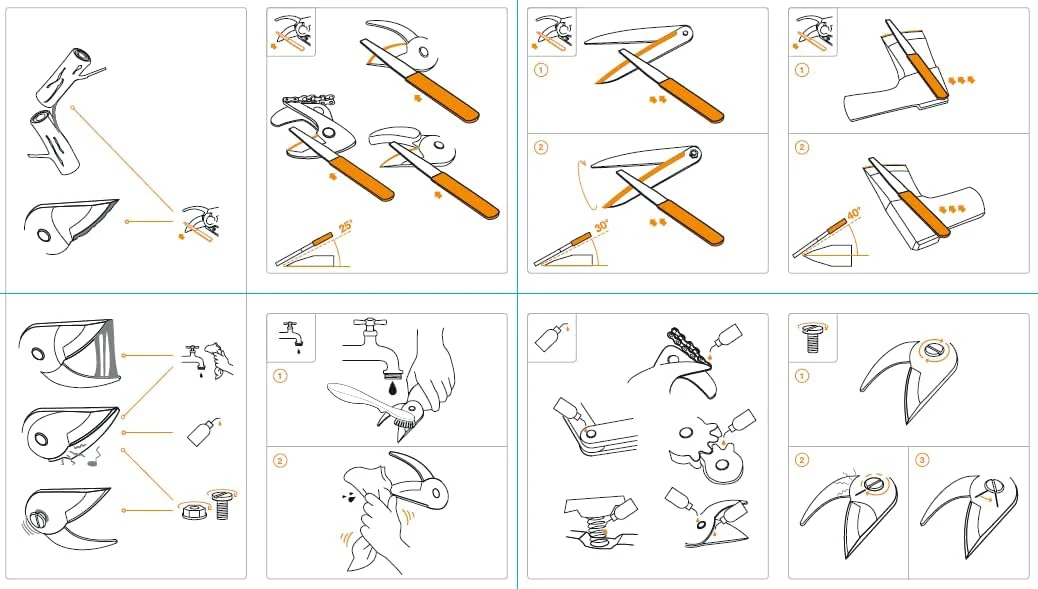 25°

1

2

30°

1

2

40°

1

2

1

2

3