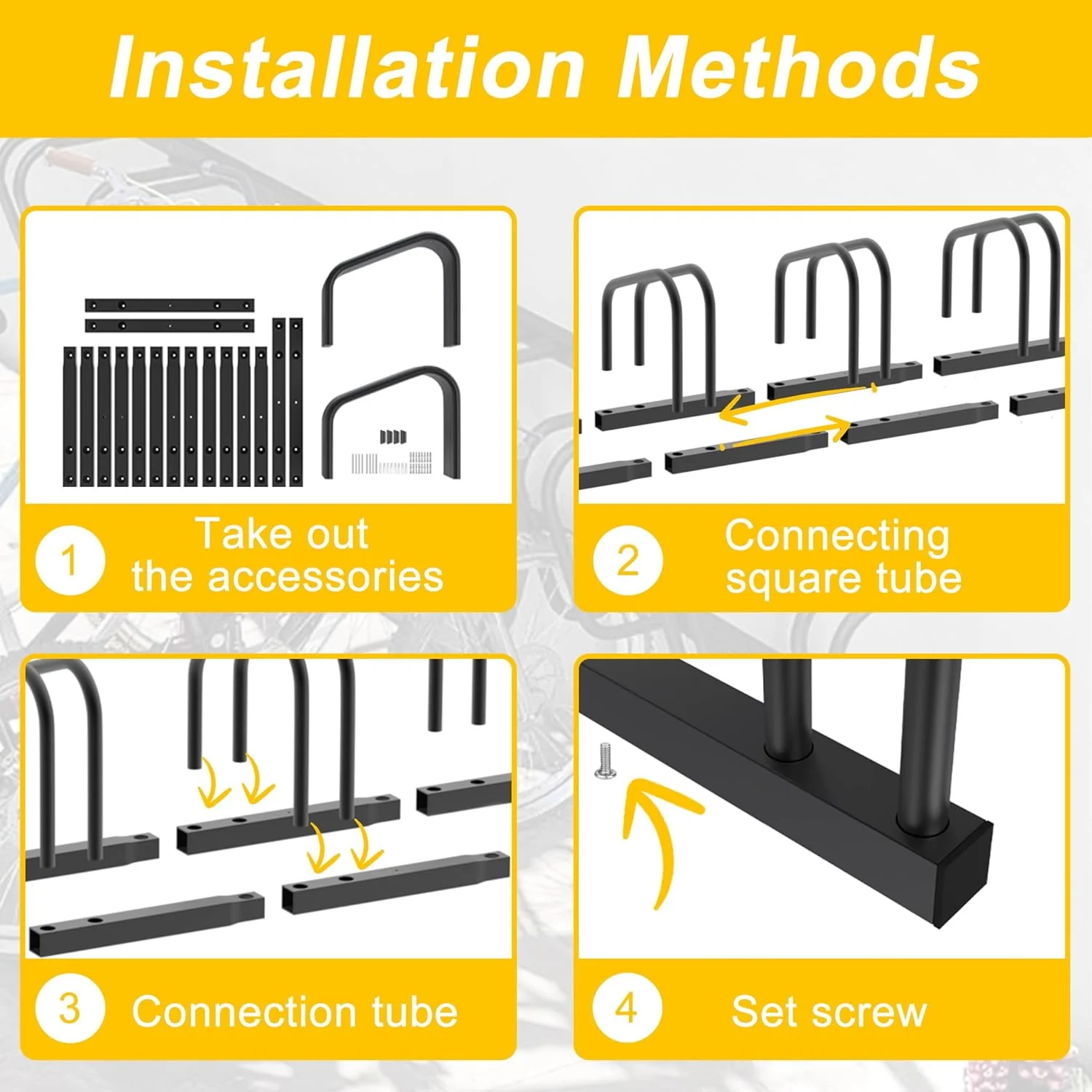 Installation Methods

1 Take out the accessories

2 Connecting square tube

3 Connection tube

4 Set screw