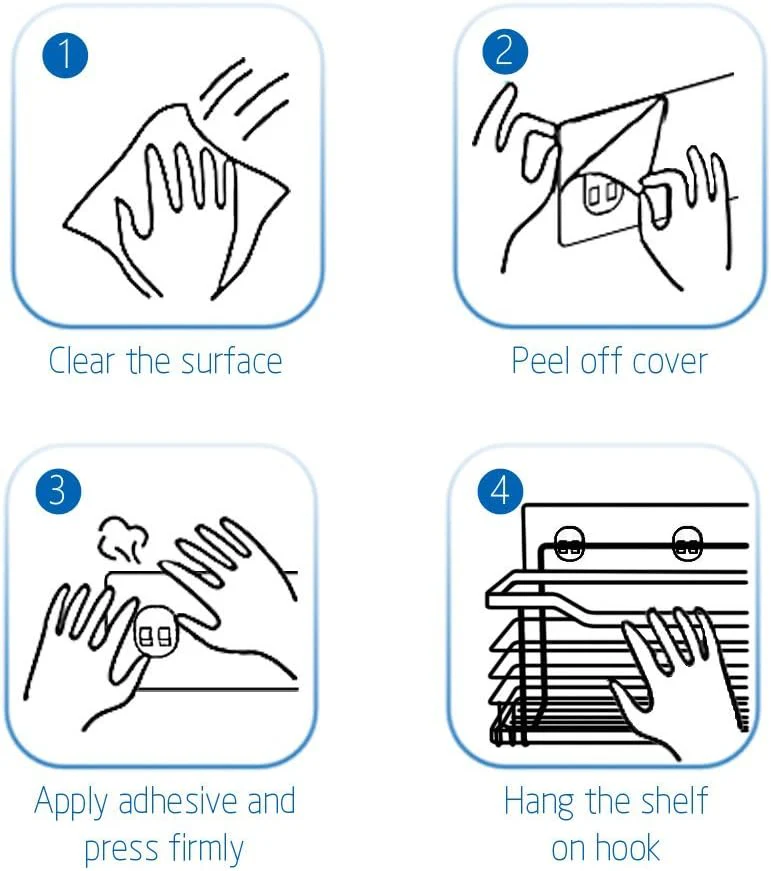 1

Clear the surface

2

Peel off cover

3

Apply adhesive and press firmly

4

Hang the shelf on hook