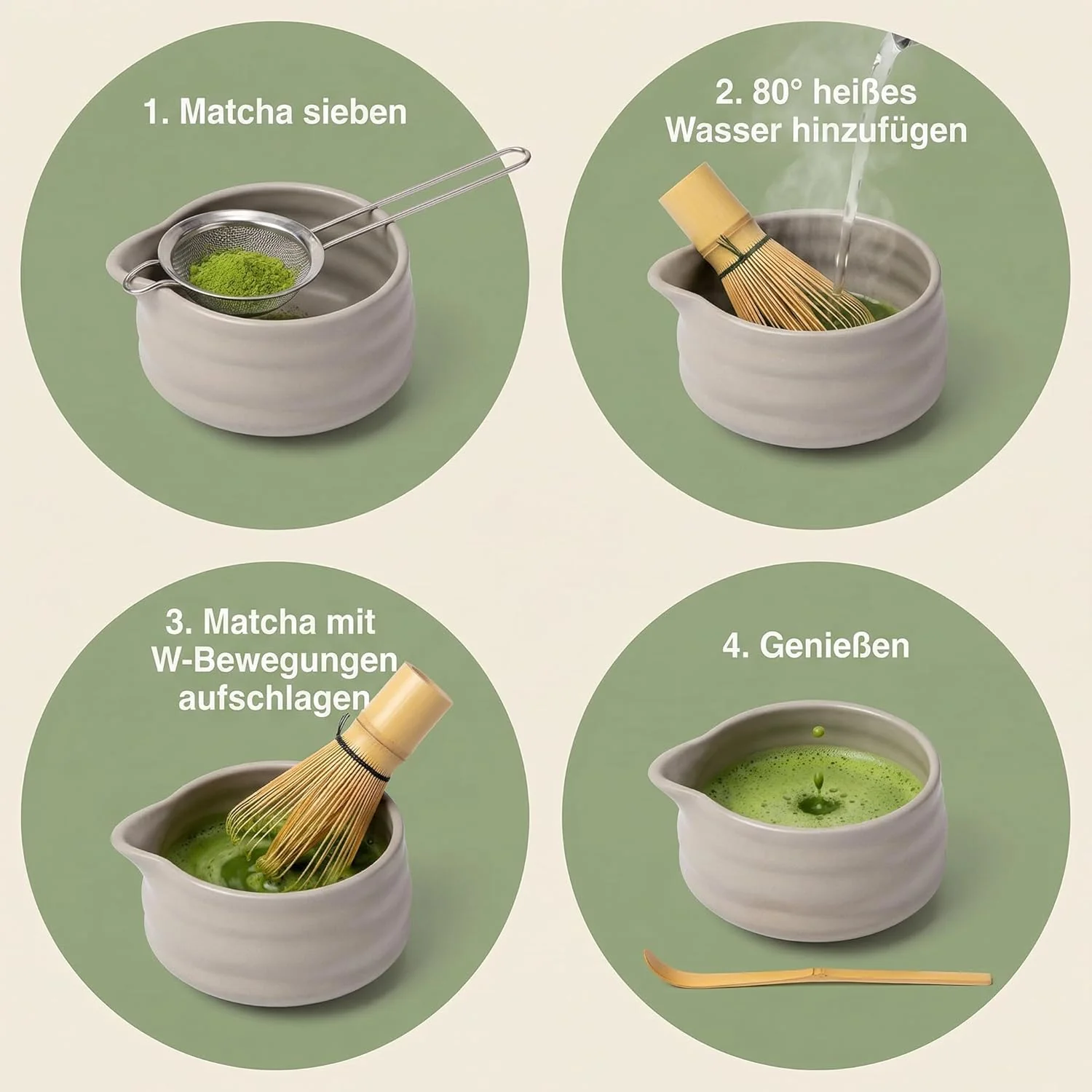 1. Matcha sieben

2. 80° heißes Wasser hinzufügen

3. Matcha mit W-Bewegungen aufschlagen

4. Genießen