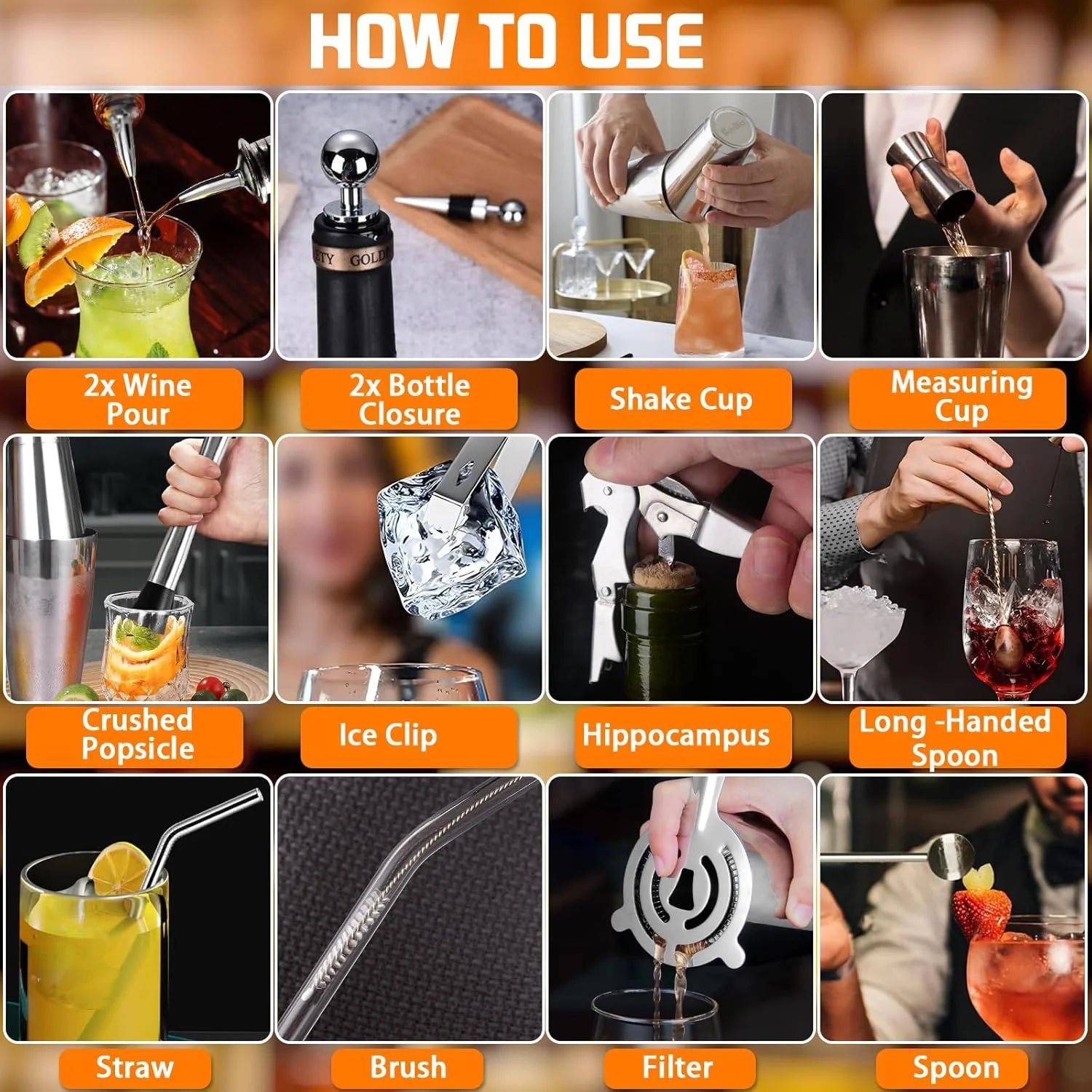 HOW TO USE

STY GOLD

2x Wine Pour

2x Bottle Closure

Shake Cup

Measuring Cup

Crushed Popsicle

Ice Clip

Hippocampus

Long -Handed Spoon

Straw

Brush

Filter

Spoon