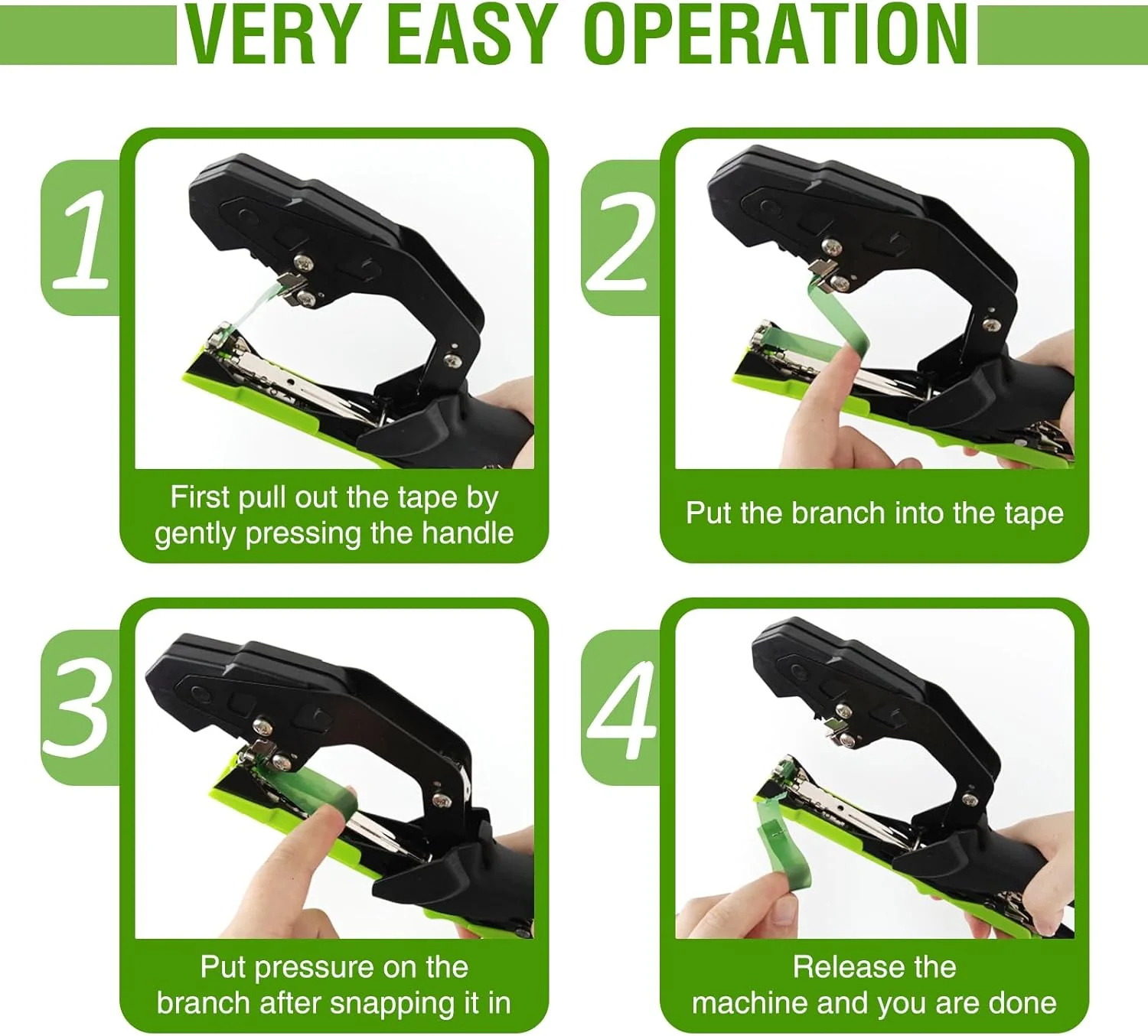 VERY EASY OPERATION

1

First pull out the tape by gently pressing the handle

2

Put the branch into the tape

3

Put pressure on the branch after snapping it in

4

Release the machine and you are done