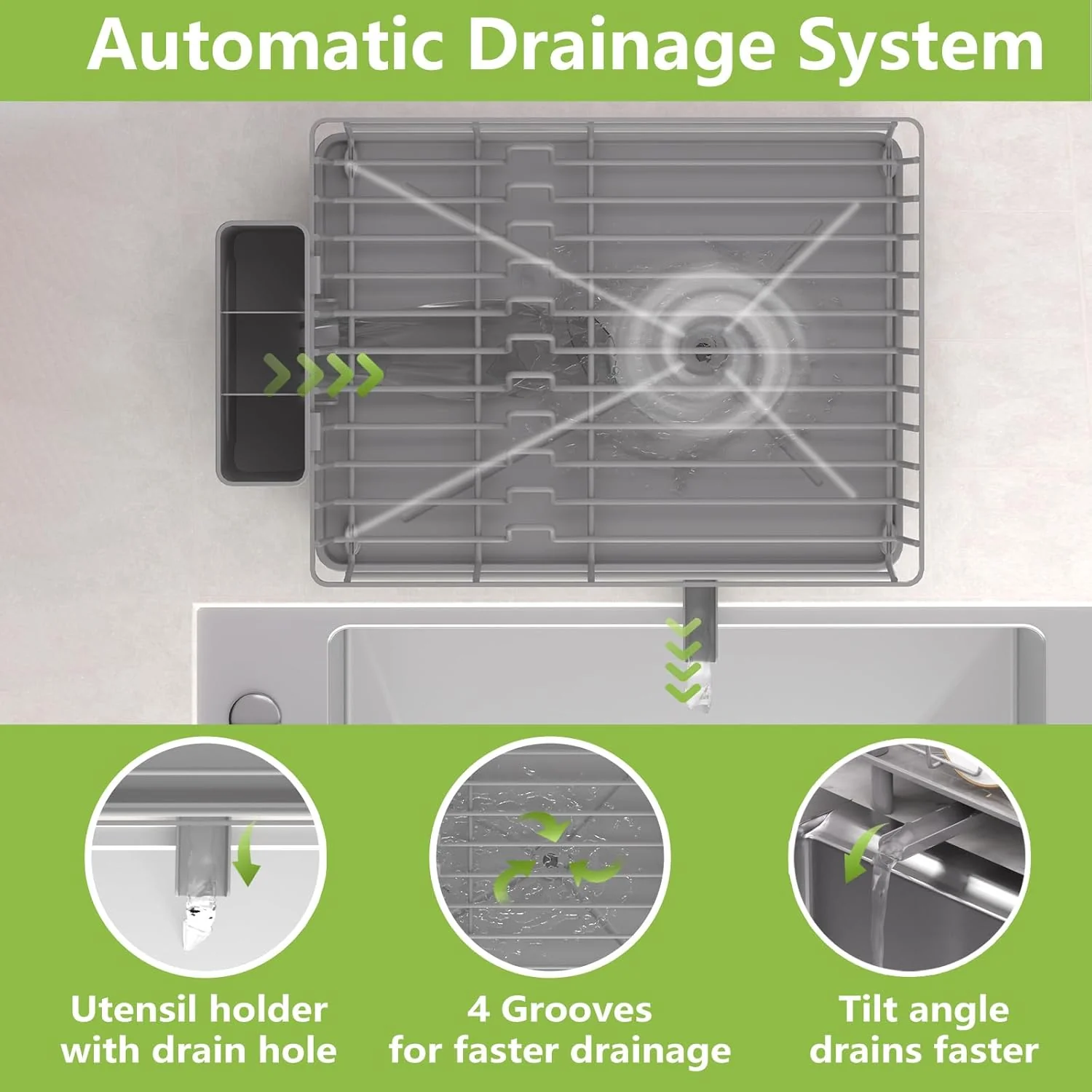 Automatic Drainage System

Utensil holder with drain hole

4 Grooves for faster drainage

Tilt angle drains faster