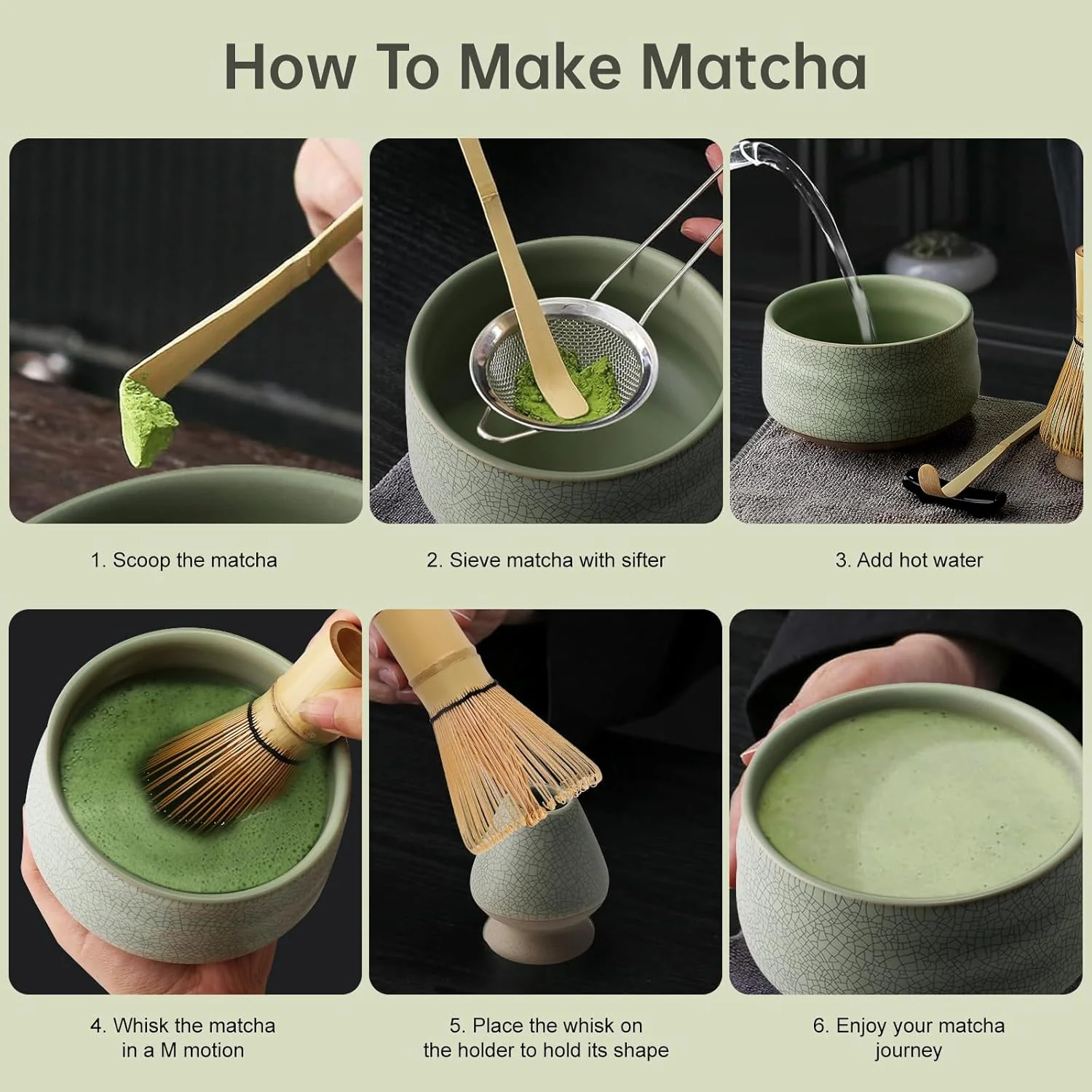 How To Make Matcha

1. Scoop the matcha

2. Sieve matcha with sifter

3. Add hot water

4. Whisk the matcha in a M motion

5. Place the whisk on the holder to hold its shape

6. Enjoy your matcha journey