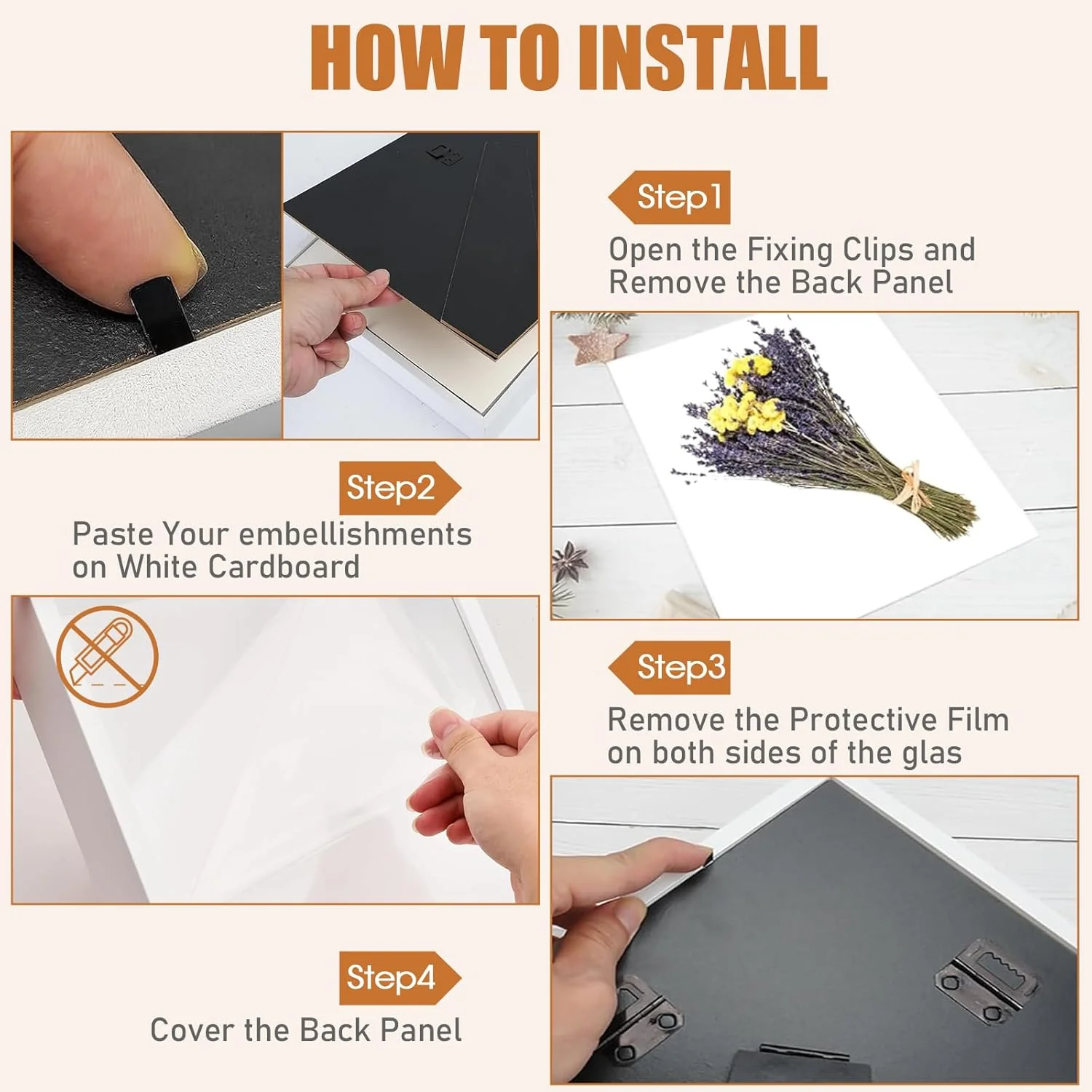 HOW TO INSTALL

Step1

Open the Fixing Clips and Remove the Back Panel

Step2

Paste Your embellishments on White Cardboard

Step3

Remove the Protective Film on both sides of the glas

Step4

Cover the Back Panel