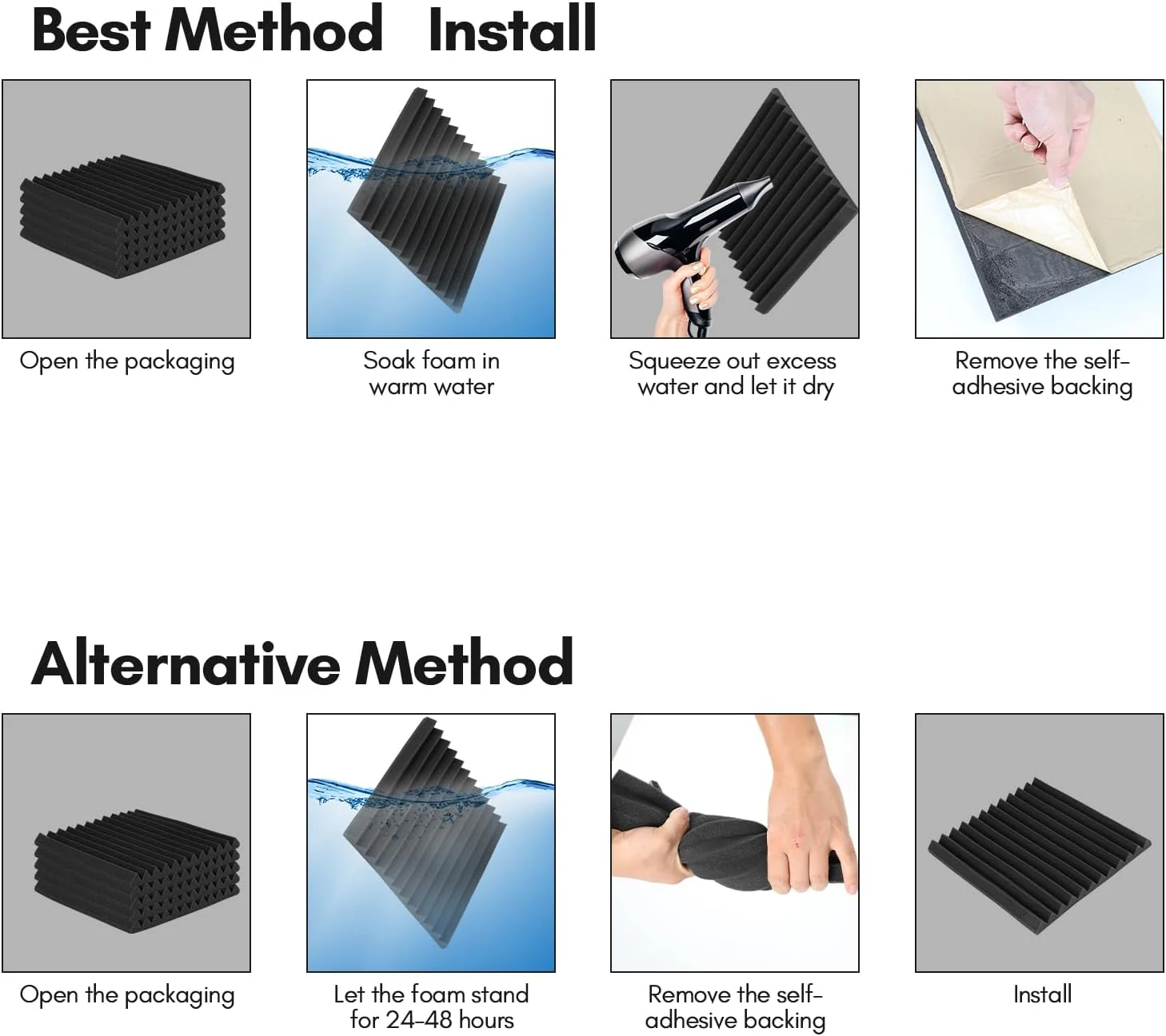 Best Method Install

Open the packaging

Soak foam in warm water

Squeeze out excess water and let it dry

Remove the self-adhesive backing

Alternative Method

Open the packaging

Let the foam stand for 24-48 hours

Remove the self-adhesive backing

Install