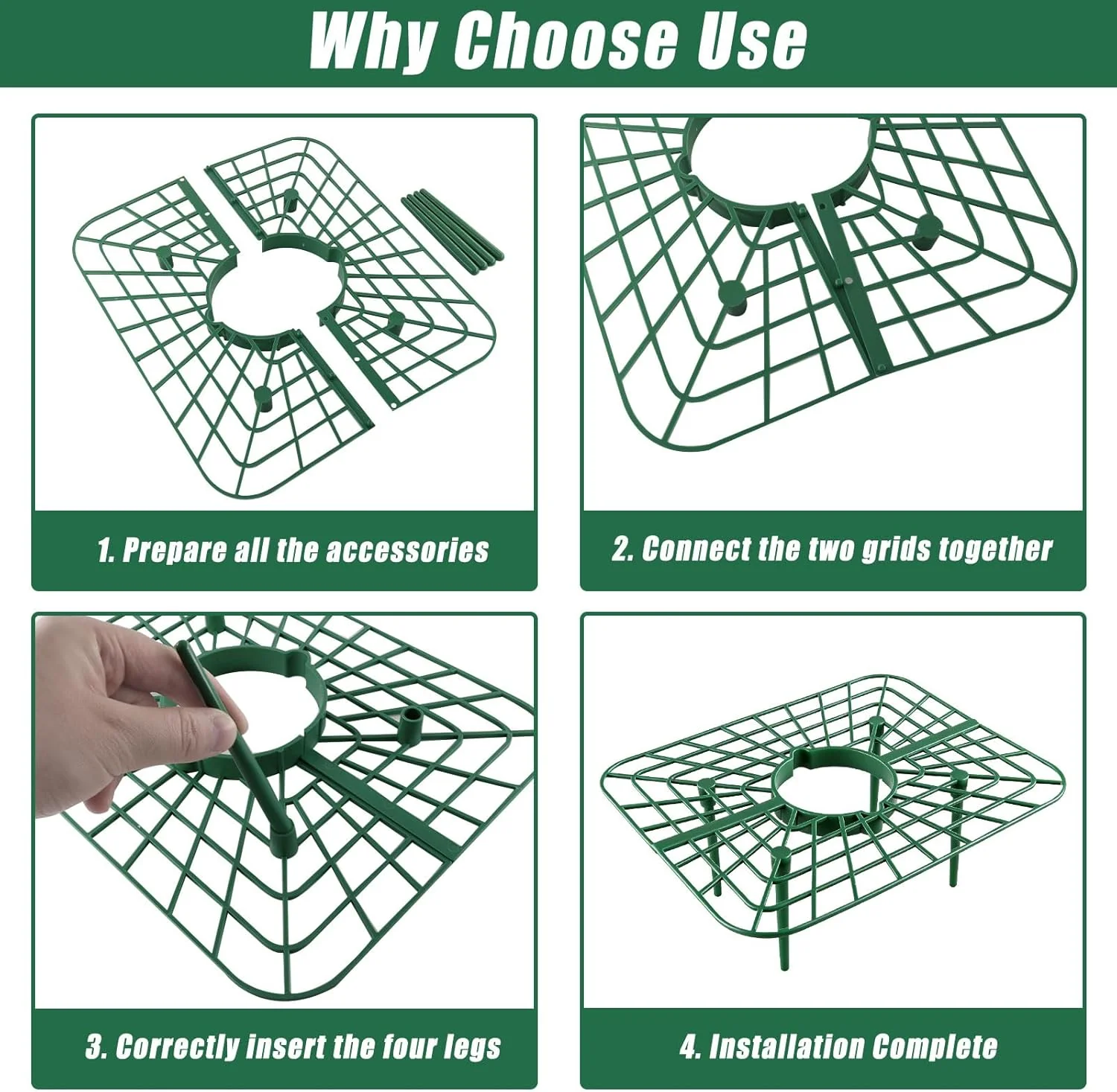 Why Choose Use

1. Prepare all the accessories

2. Connect the two grids together

3. Correctly insert the four legs

4. Installation Complete